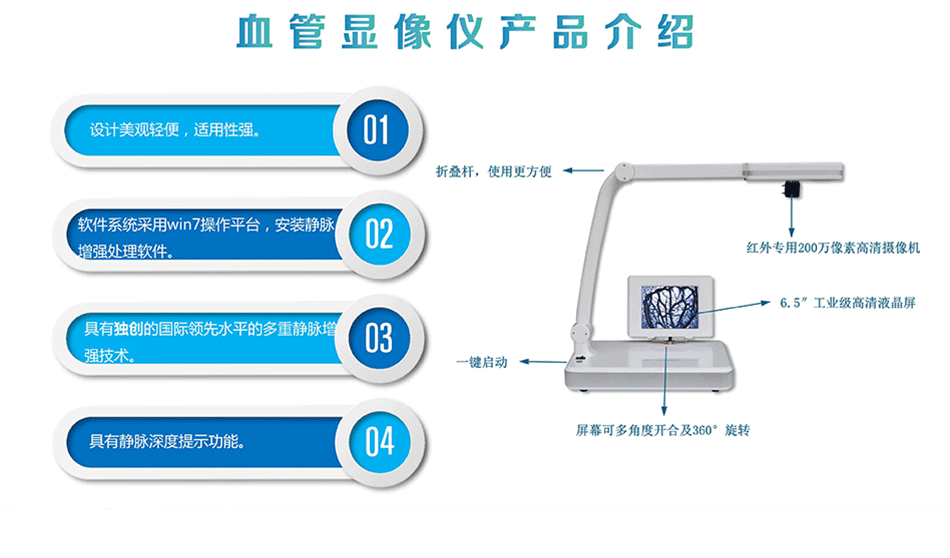 血管显像仪产品介绍

设计美观轻便，适用性强。 01

软件系统采用win7操作平台，安装静脉增强处理软件。 02

具有独创的国际领先水平的多重静脉增强技术。 03

具有静脉深度提示功能。 04

折叠杆，使用更方便

红外专用200万像素高清摄像机

6.5″工业级高清液晶屏

一键启动

屏幕可多角度开合及360°旋转